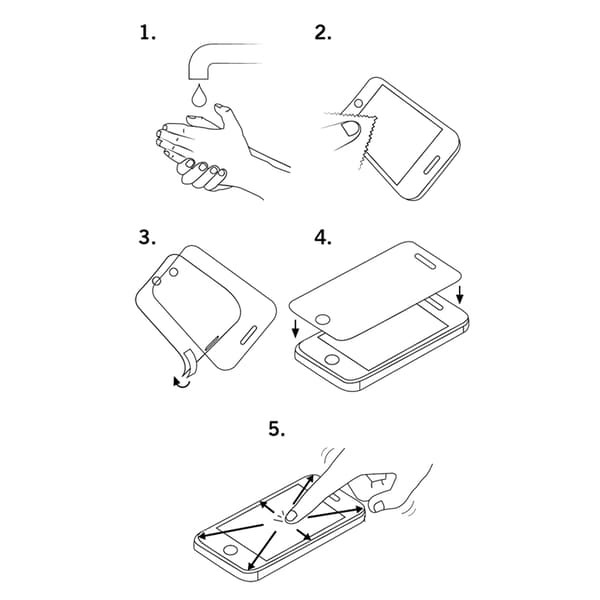 1.

2.

3.

4.

5.