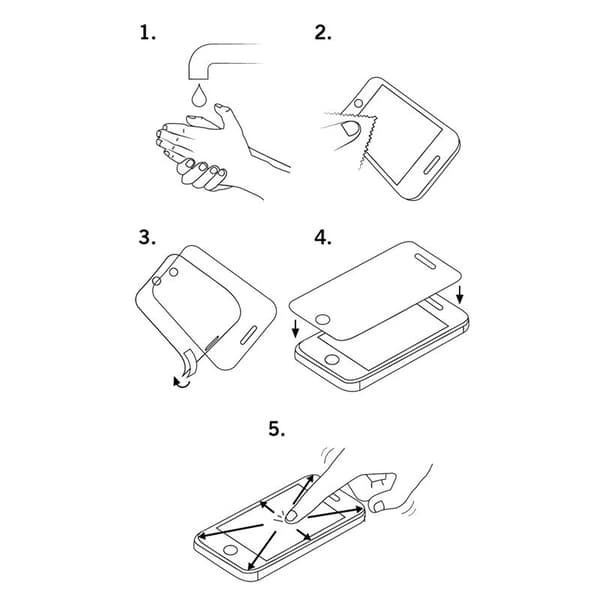 1.

2.

3.

4.

5.