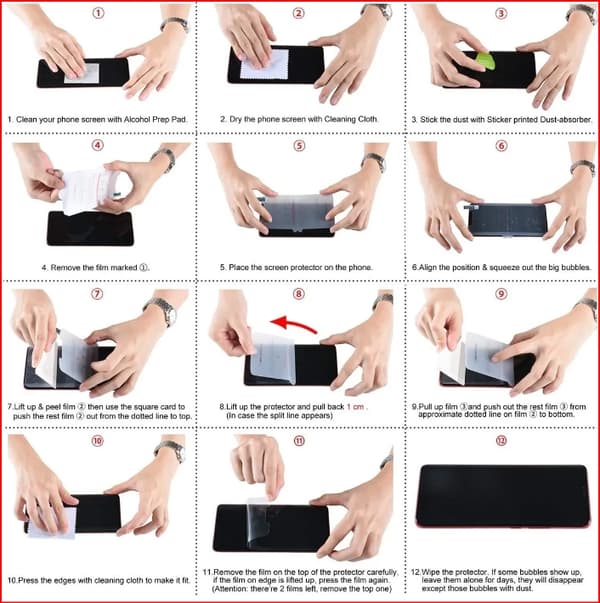 ①

1. Clean your phone screen with Alcohol Prep Pad.

②

2. Dry the phone screen with Cleaning Cloth.

③

3. Stick the dust with Sticker printed Dust-absorber.

④

4. Remove the film marked ①.

⑤

5. Place the screen protector on the phone.

⑥

6.Align the position & squeeze out the big bubbles.

⑦

7.Lift up & peel film ② then use the square card to push the rest film ② out from the dotted line to top.

⑧

8.Lift up the protector and pull back 1 cm . (In case the split line appears)

⑨

9.Pull up film ③and push out the rest film ③ from approximate dotted line on film ② to bottom.

⑩

10.Press the edges with cleaning cloth to make it fit.

⑪

11.Remove the film on the top of the protector carefully, if the film on edge is lifted up, press the film again. (Attention: there're 2 films left, remove the top one)

⑫

12.Wipe the protector. If some bubbles show up, leave them alone for days, they will disappear except those bubbles with dust.