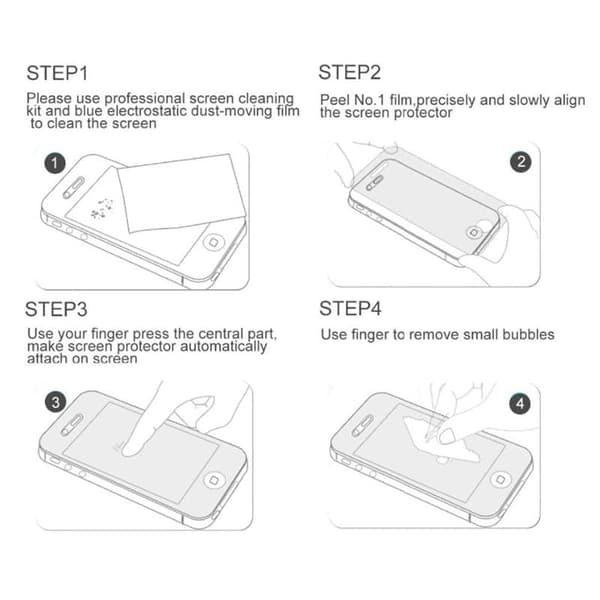 STEP1

Please use professional screen cleaning kit and blue electrostatic dust-moving film to clean the screen

1

STEP2

Peel No.1 film,precisely and slowly align the screen protector

2

STEP3

Use your finger press the central part, make screen protector automatically attach on screen

3

STEP4

Use finger to remove small bubbles

4