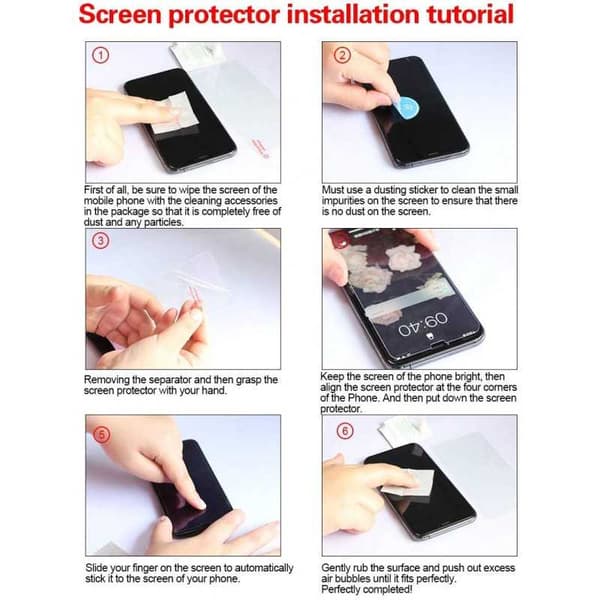 Screen protector installation tutorial

①

First of all, be sure to wipe the screen of the mobile phone with the cleaning accessories in the package so that it is completely free of dust and any particles.

②

Must use a dusting sticker to clean the small impurities on the screen to ensure that there is no dust on the screen.

③

Removing the separator and then grasp the screen protector with your hand.

09:40

Keep the screen of the phone bright, then align the screen protector at the four corners of the Phone. And then put down the screen protector.

⑤

Slide your finger on the screen to automatically stick it to the screen of your phone.

⑥

Gently rub the surface and push out excess air bubbles until it fits perfectly. Perfectly completed!