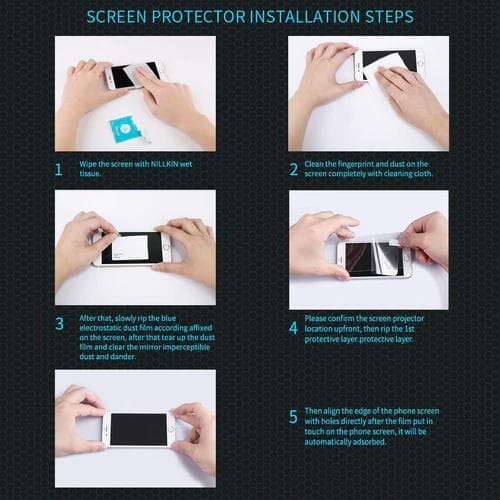 SCREEN PROTECTOR INSTALLATION STEPS

1 Wipe the screen with NILLKIN wet tissue.

2 Clean the fingerprint and dust on the screen completely with cleaning cloth.

3 After that, slowly rip the blue electrostatic dust film according affixed on the screen, after that tear up the dust film and clear the mirror imperceptible dust and dander.

4 Please confirm the screen projector location upfront, then rip the 1st protective layer.protective layer.

5 Then align the edge of the phone screen with holes directly after the film put in touch on the phone screen, it will be automatically adsorbed.