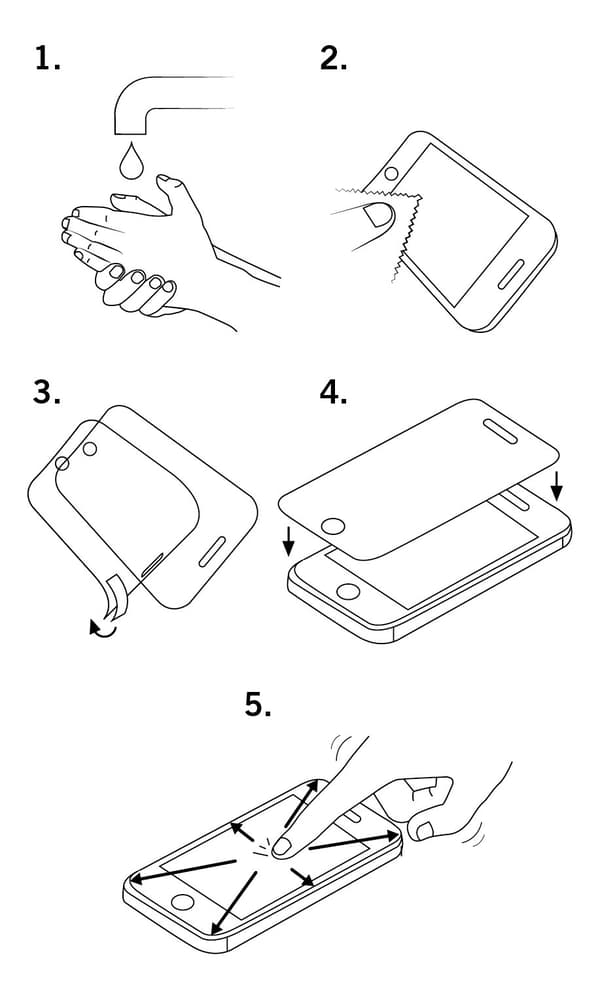 1.

2.

3.

4.

5.