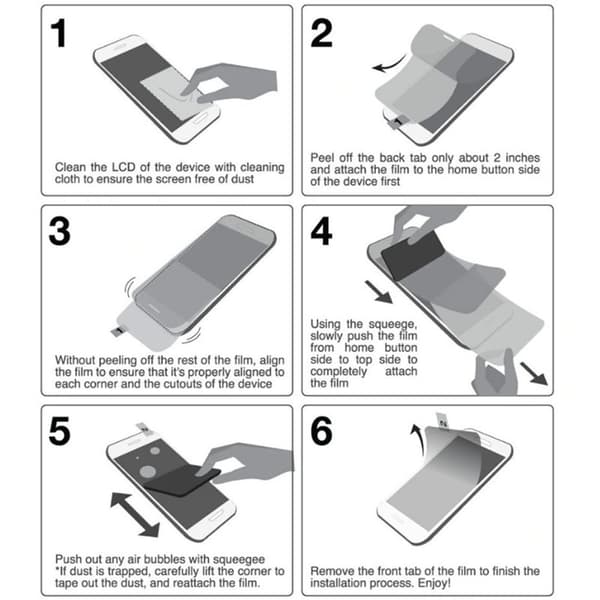 1

Clean the LCD of the device with cleaning cloth to ensure the screen free of dust

2

Peel off the back tab only about 2 inches and attach the film to the home button side of the device first

3

Without peeling off the rest of the film, align the film to ensure that it's properly aligned to each corner and the cutouts of the device

4

Using the squeege, slowly push the film from home button side to top side to completely attach the film

5

Push out any air bubbles with squeegee
*If dust is trapped, carefully lift the corner to tape out the dust, and reattach the film.

6

Remove the front tab of the film to finish the installation process. Enjoy!