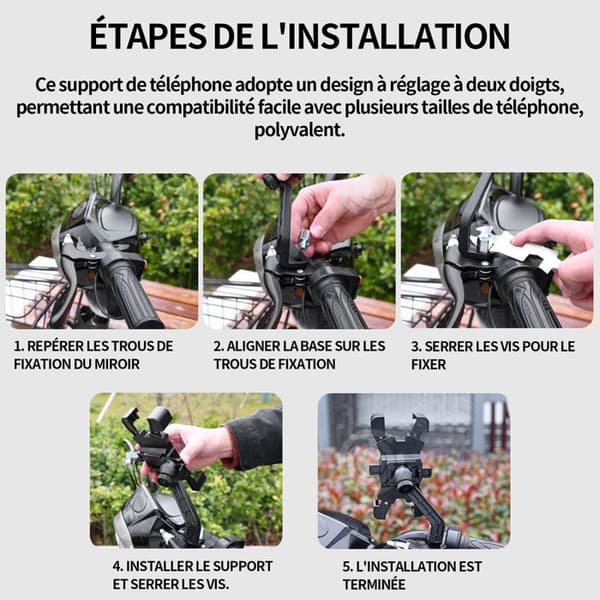 ÉTAPES DE L'INSTALLATION

Ce support de téléphone adopte un design à réglage à deux doigts, permettant une compatibilité facile avec plusieurs tailles de téléphone, polyvalent.

1. REPÉRER LES TROUS DE FIXATION DU MIROIR

2. ALIGNER LA BASE SUR LES TROUS DE FIXATION

3. SERRER LES VIS POUR LE FIXER

4. INSTALLER LE SUPPORT ET SERRER LES VIS.

5. L'INSTALLATION EST TERMINÉE