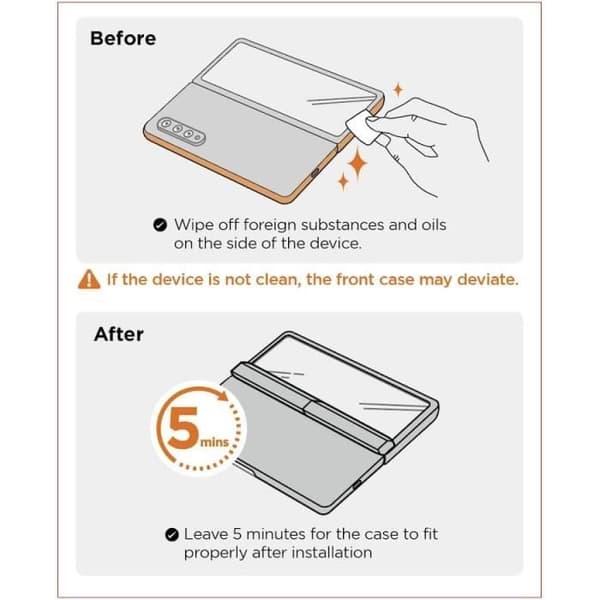 Before

Wipe off foreign substances and oils on the side of the device.

If the device is not clean, the front case may deviate.

After

5 mins

Leave 5 minutes for the case to fit properly after installation