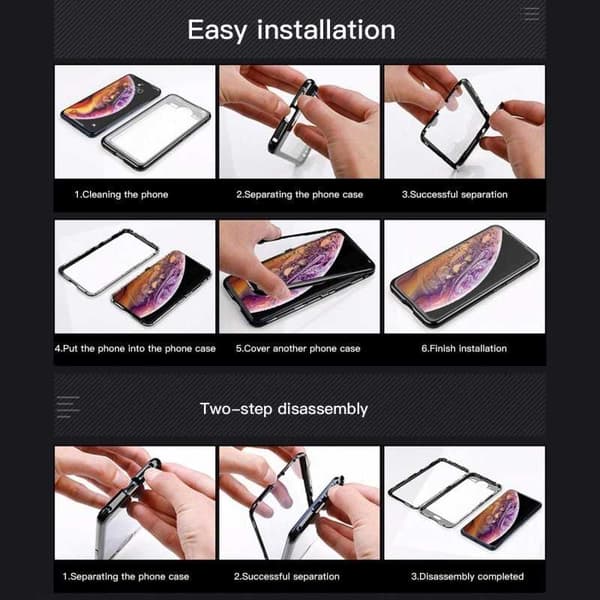 Easy installation

1.Cleaning the phone

2.Separating the phone case

3.Successful separation

4.Put the phone into the phone case

5.Cover another phone case

6.Finish installation

Two-step disassembly

1.Separating the phone case

2.Successful separation

3.Disassembly completed