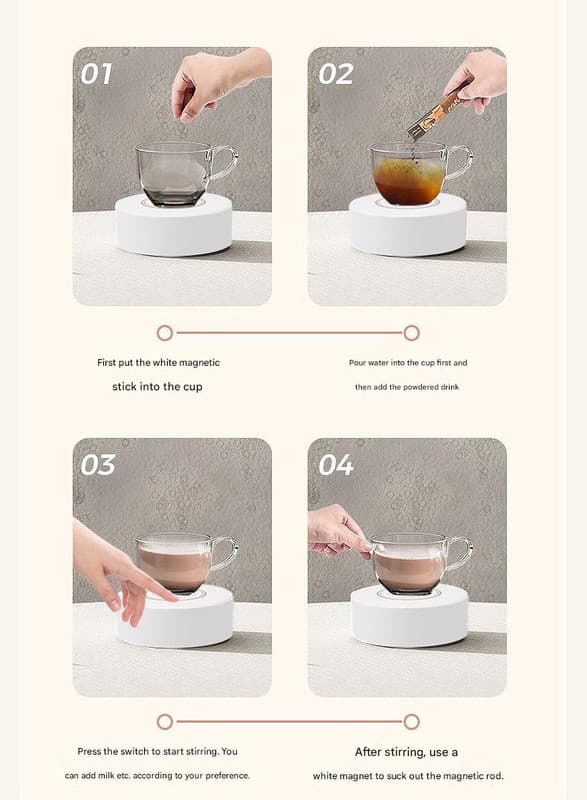 01

02

First put the white magnetic stick into the cup

Pour water into the cup first and then add the powdered drink

03

04

Press the switch to start stirring. You can add milk etc. according to your preference.

After stirring, use a white magnet to suck out the magnetic rod.