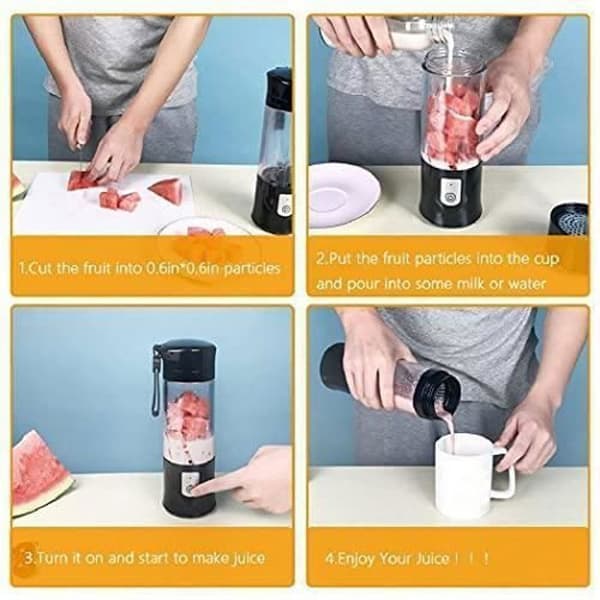 1.Cut the fruit into 0.6in*0.6in particles

2.Put the fruit particles into the cup and pour into some milk or water

3.Turn it on and start to make juice

4.Enjoy Your Juice！！！