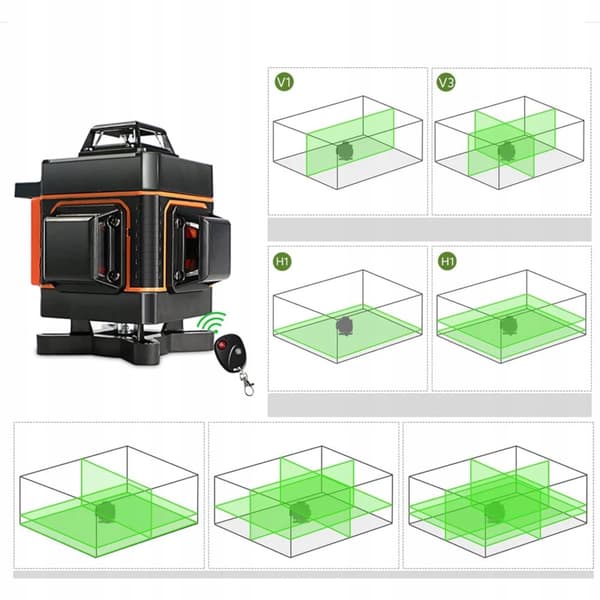 V1

V3

H1

H1