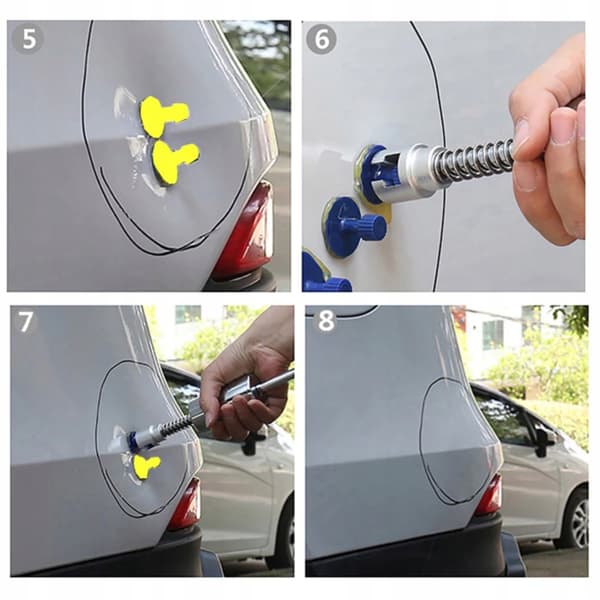 5

6

7

8