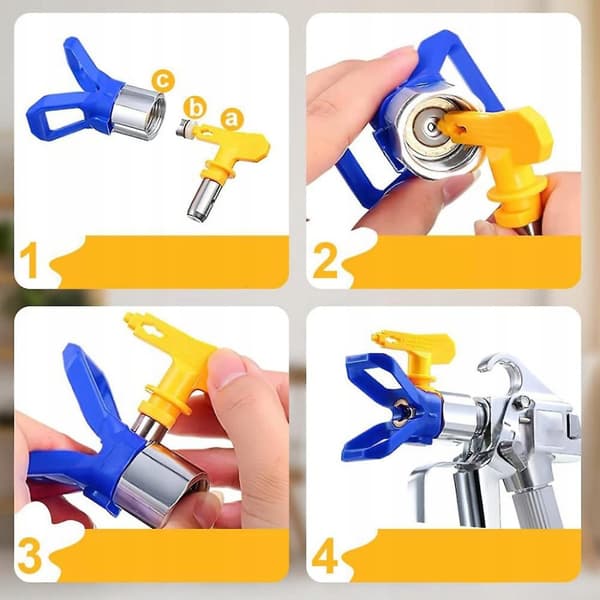 c
b
a
1
2
3
4