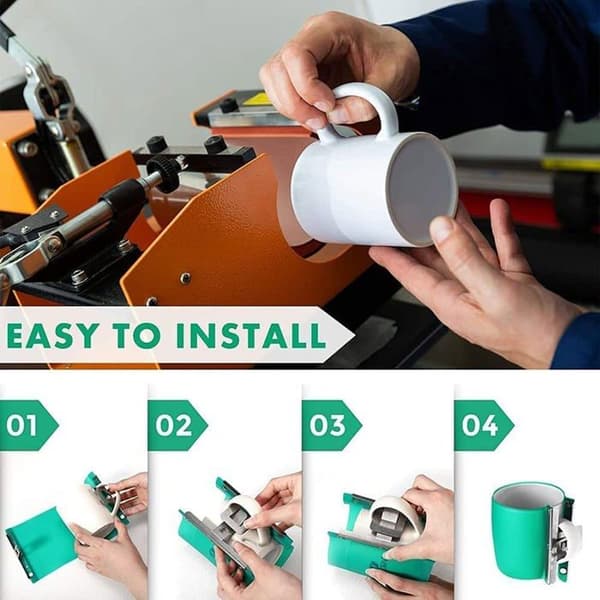 EASY TO INSTALL

01

02

03

04