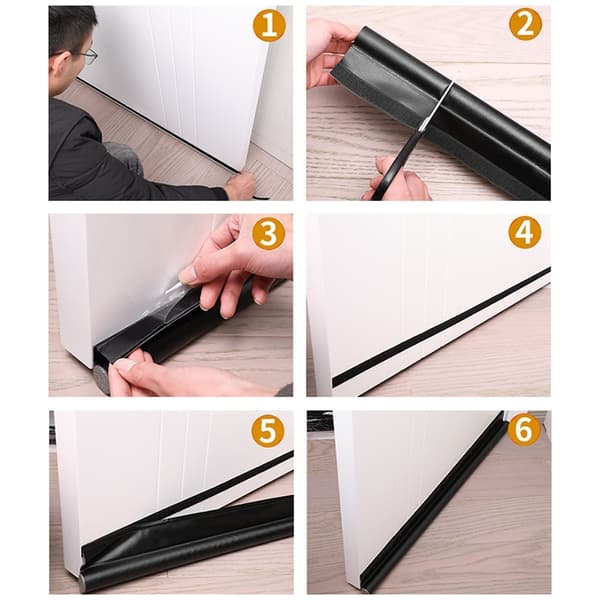 1
2
3
4
5
6