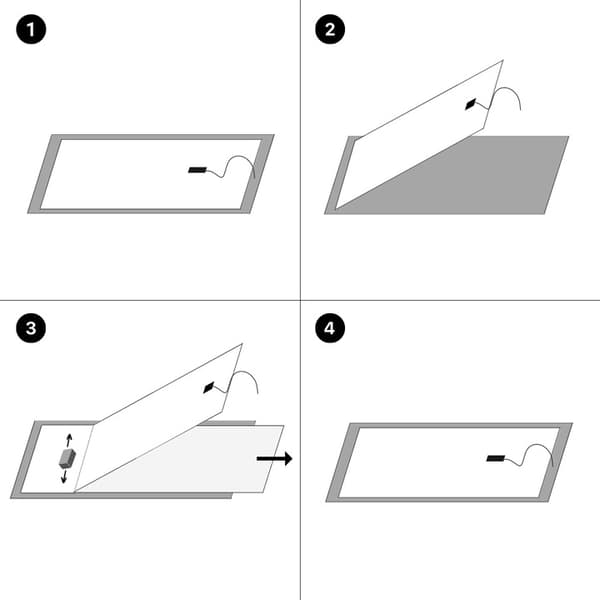 1

2

3

4