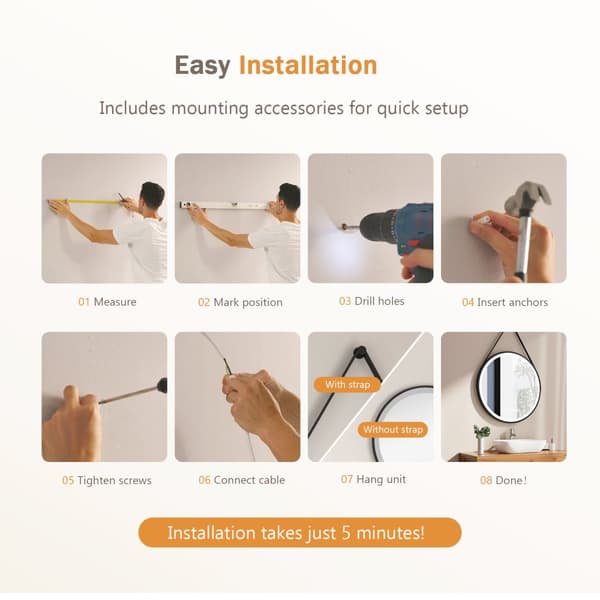 Easy Installation

Includes mounting accessories for quick setup

01 Measure

02 Mark position

03 Drill holes

04 Insert anchors

05 Tighten screws

06 Connect cable

With strap

Without strap

07 Hang unit

08 Done!

Installation takes just 5 minutes!