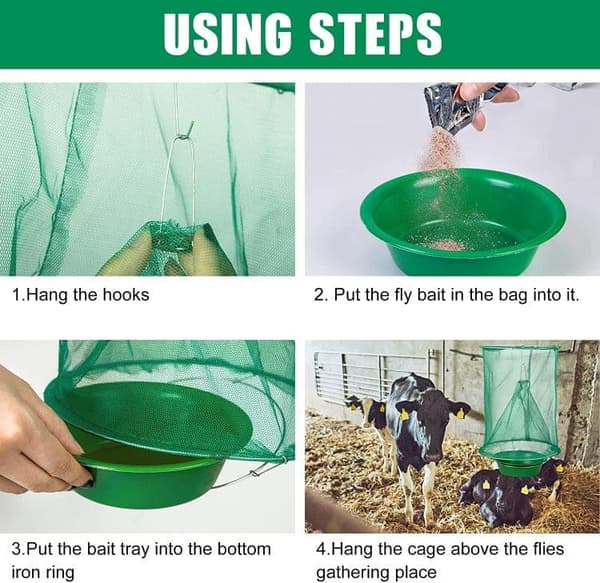 USING STEPS

1.Hang the hooks

2. Put the fly bait in the bag into it.

3.Put the bait tray into the bottom iron ring

4.Hang the cage above the flies gathering place