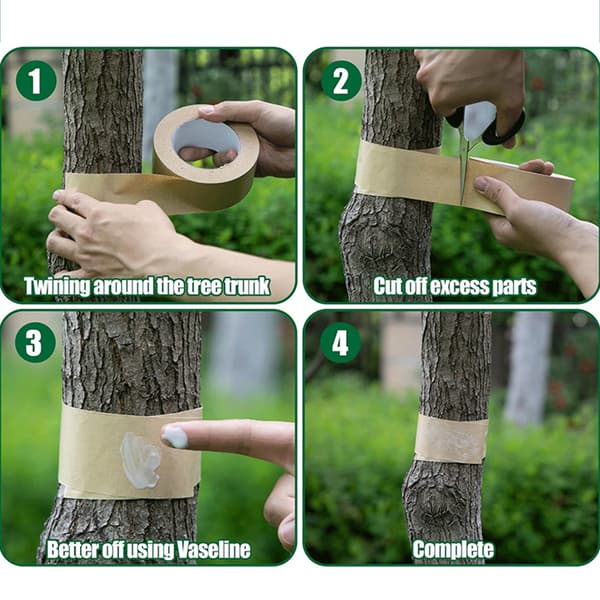 1
Twining around the tree trunk

2
Cut off excess parts

3
Better off using Vaseline

4
Complete