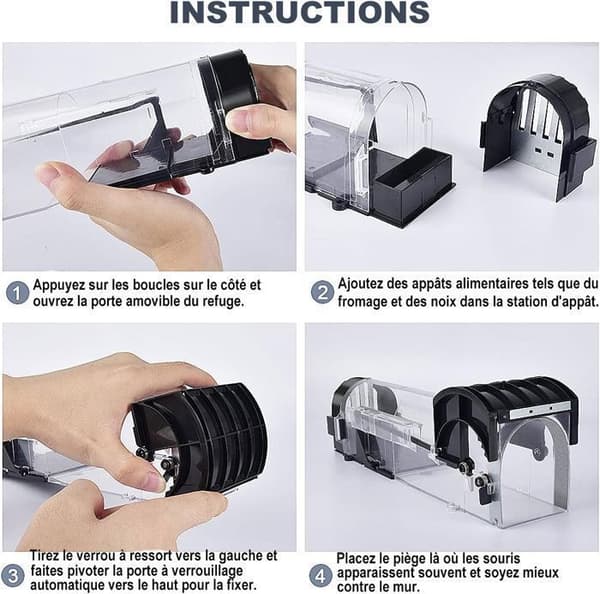 INSTRUCTIONS

1 Appuyez sur les boucles sur le côté et ouvrez la porte amovible du refuge.

2 Ajoutez des appâts alimentaires tels que du fromage et des noix dans la station d'appât.

3 Tirez le verrou à ressort vers la gauche et faites pivoter la porte à verrouillage automatique vers le haut pour la fixer.

4 Placez le piège là où les souris apparaissent souvent et soyez mieux contre le mur.