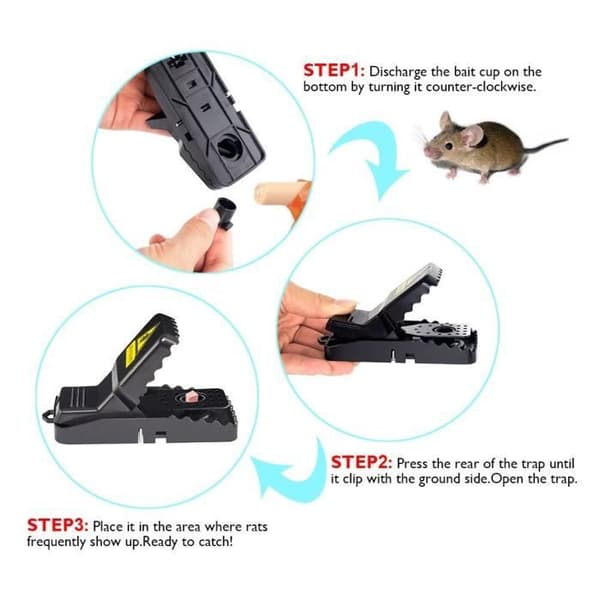 STEP1: Discharge the bait cup on the bottom by turning it counter-clockwise.

STEP2: Press the rear of the trap until it clip with the ground side.Open the trap.

STEP3: Place it in the area where rats frequently show up.Ready to catch!