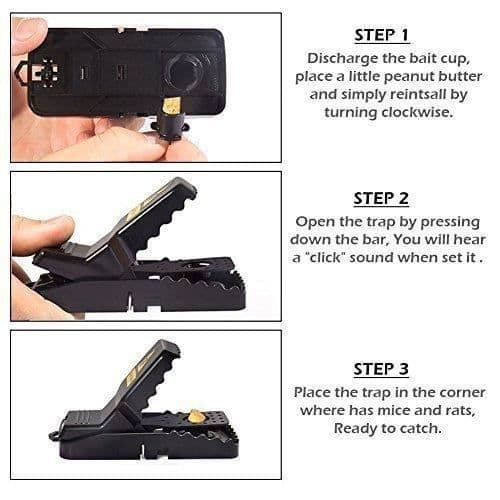 STEP 1

Discharge the bait cup, place a little peanut butter and simply reintsall by turning clockwise.

STEP 2

Open the trap by pressing down the bar, You will hear a "click" sound when set it .

STEP 3

Place the trap in the corner where has mice and rats, Ready to catch.