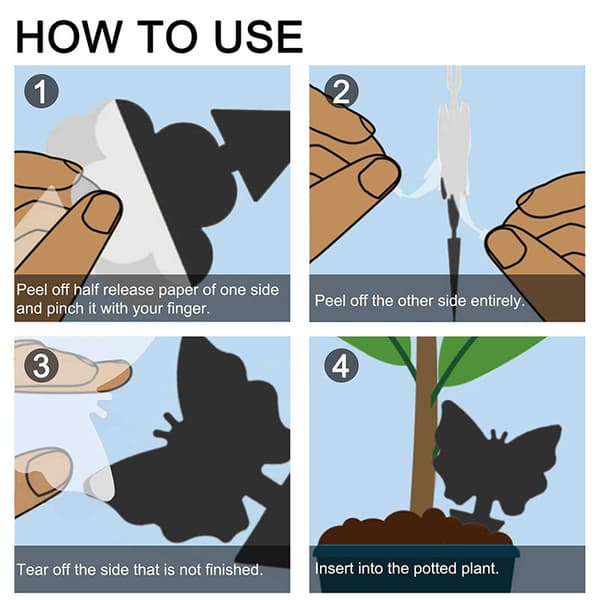 HOW TO USE

1

Peel off half release paper of one side and pinch it with your finger.

2

Peel off the other side entirely.

3

Tear off the side that is not finished.

4

Insert into the potted plant.