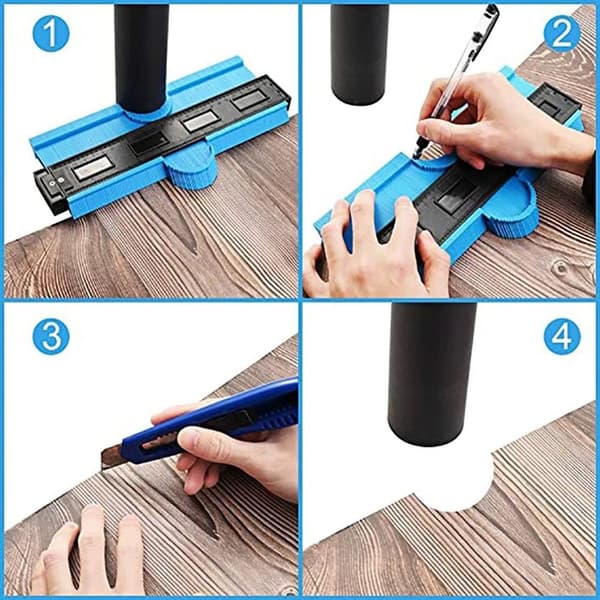 1

2

3

4