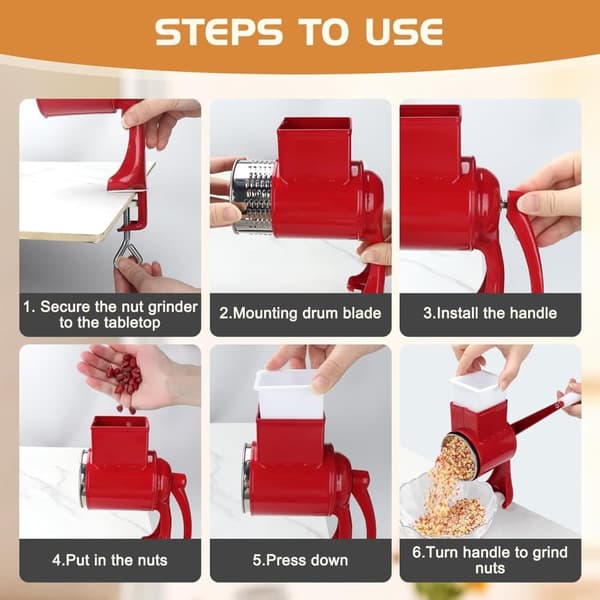 STEPS TO USE

1. Secure the nut grinder to the tabletop

2.Mounting drum blade

3.Install the handle

4.Put in the nuts

5.Press down

6.Turn handle to grind nuts