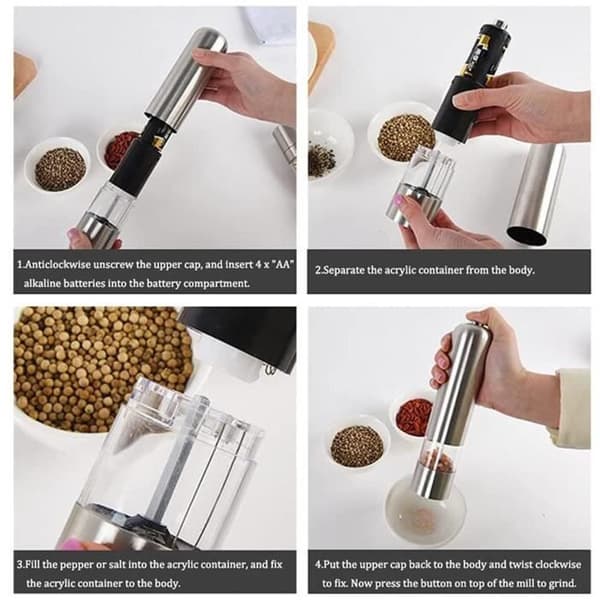 1.Anticlockwise unscrew the upper cap, and insert 4 x "AA" alkaline batteries into the battery compartment.

2.Separate the acrylic container from the body.

3.Fill the pepper or salt into the acrylic container, and fix the acrylic container to the body.

4.Put the upper cap back to the body and twist clockwise to fix. Now press the button on top of the mill to grind.