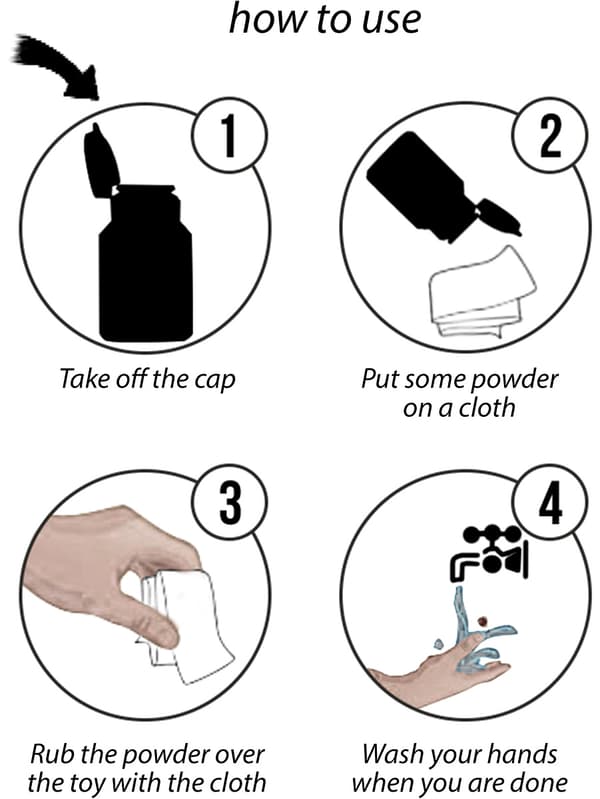 how to use

1

Take off the cap

2

Put some powder on a cloth

3

Rub the powder over the toy with the cloth

4

Wash your hands when you are done