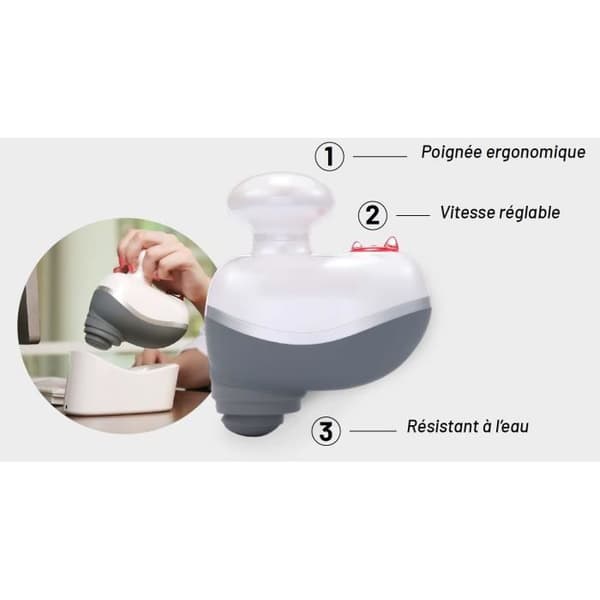 1 Poignée ergonomique

2 Vitesse réglable

3 Résistant à l'eau