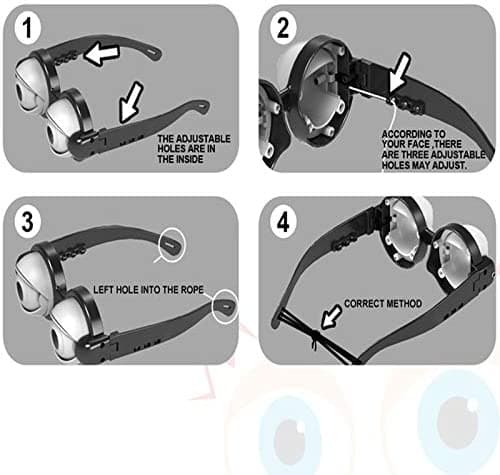 1

THE ADJUSTABLE HOLES ARE IN THE INSIDE

2

ACCORDING TO YOUR FACE ,THERE ARE THREE ADJUSTABLE HOLES MAY ADJUST.

3

LEFT HOLE INTO THE ROPE

4

CORRECT METHOD