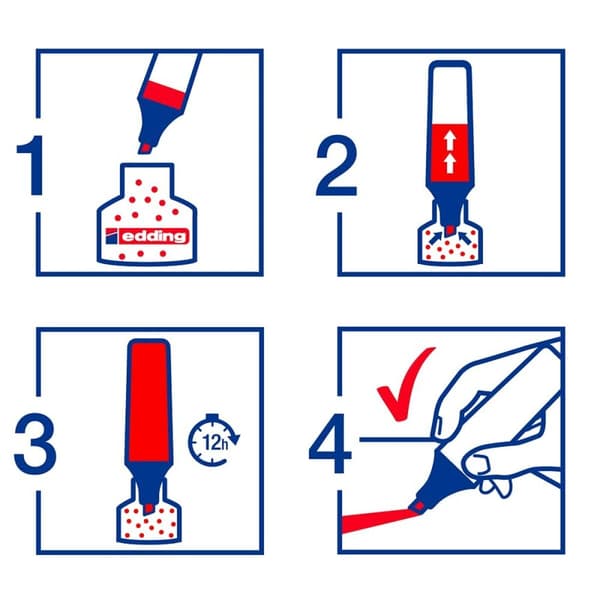 1
edding
2
3
12h
4