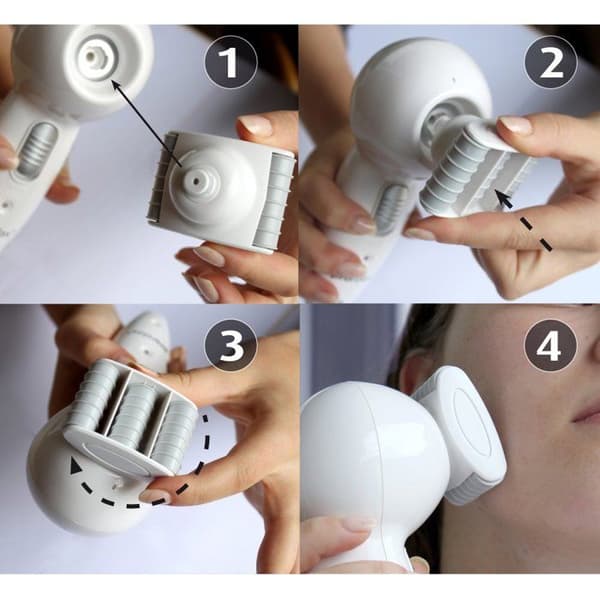 1

2

3

4