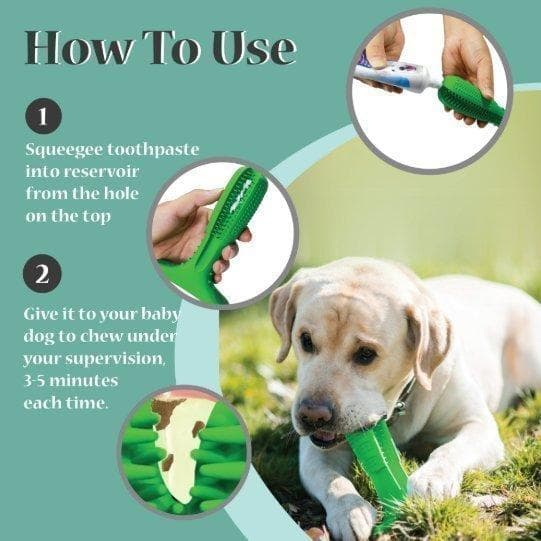 How To Use

1

Squeegee toothpaste into reservoir from the hole on the top

2

Give it to your baby dog to chew under your supervision, 3-5 minutes each time.