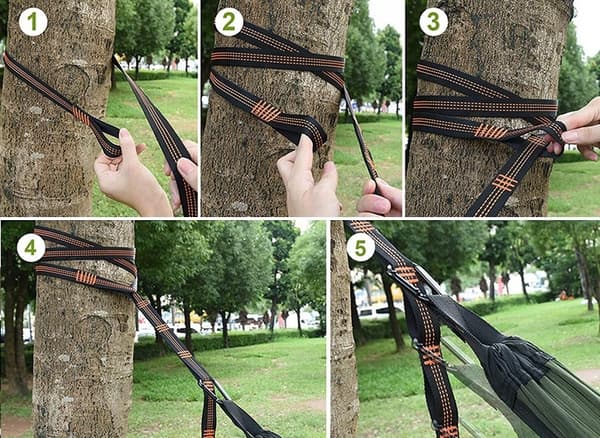 1

2

3

4

5