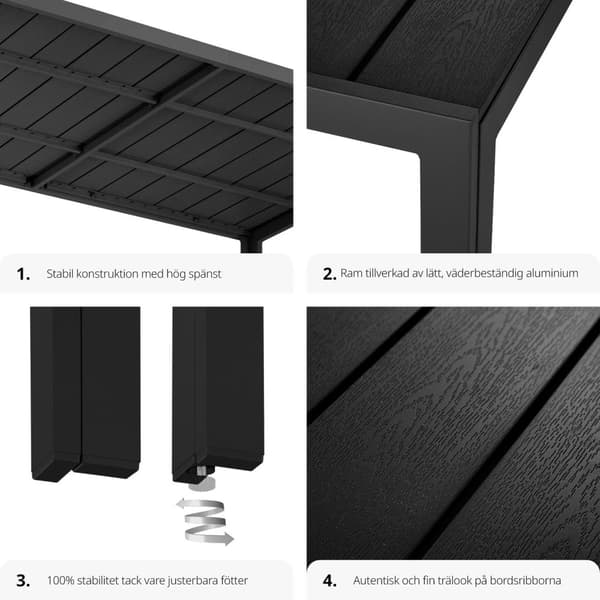 1. Stabil konstruktion med hög spänst

2. Ram tillverkad av lätt, väderbeständig aluminium

3. 100% stabilitet tack vare justerbara fötter

4. Autentisk och fin trälook på bordsribborna