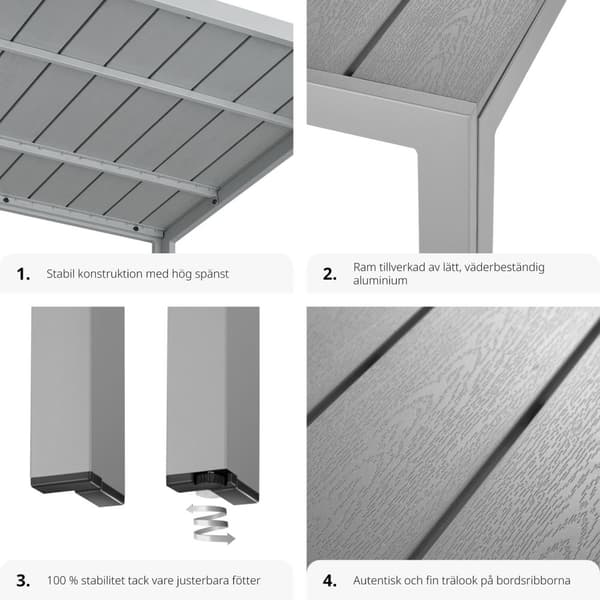 1. Stabil konstruktion med hög spänst

2. Ram tillverkad av lätt, väderbeständig aluminium

3. 100 % stabilitet tack vare justerbara fötter

4. Autentisk och fin trälook på bordsribborna