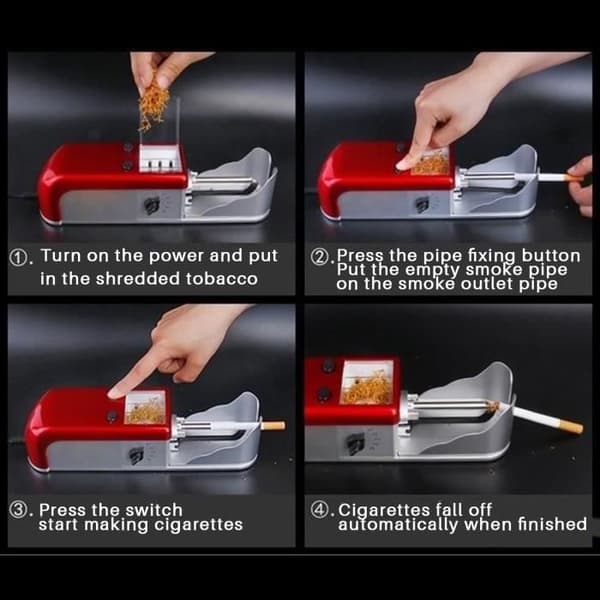 ①. Turn on the power and put in the shredded tobacco

②. Press the pipe fixing button Put the empty smoke pipe on the smoke outlet pipe

③. Press the switch start making cigarettes

④. Cigarettes fall off automatically when finished