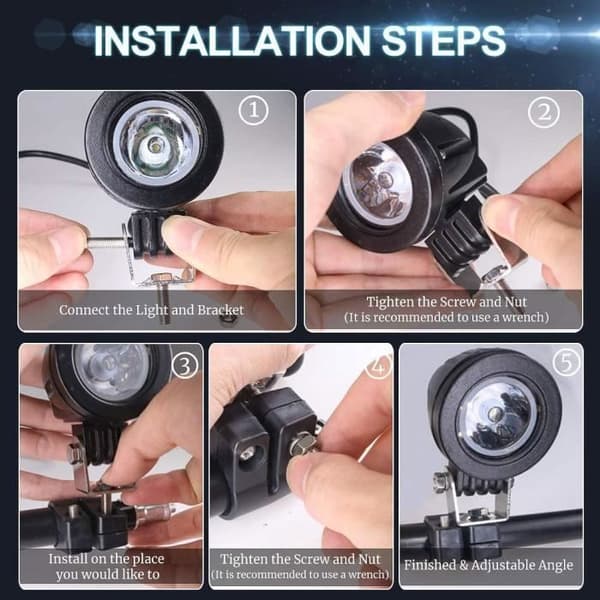 INSTALLATION STEPS

①
Connect the Light and Bracket

②
Tighten the Screw and Nut
(It is recommended to use a wrench)

③
Install on the place you would like to

④
Tighten the Screw and Nut
(It is recommended to use a wrench)

⑤
Finished & Adjustable Angle