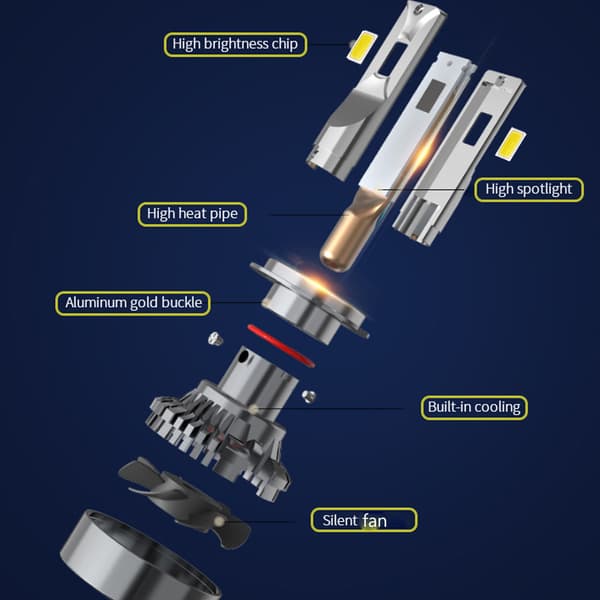 High brightness chip

High spotlight

High heat pipe

Aluminum gold buckle

Built-in cooling

Silent fan