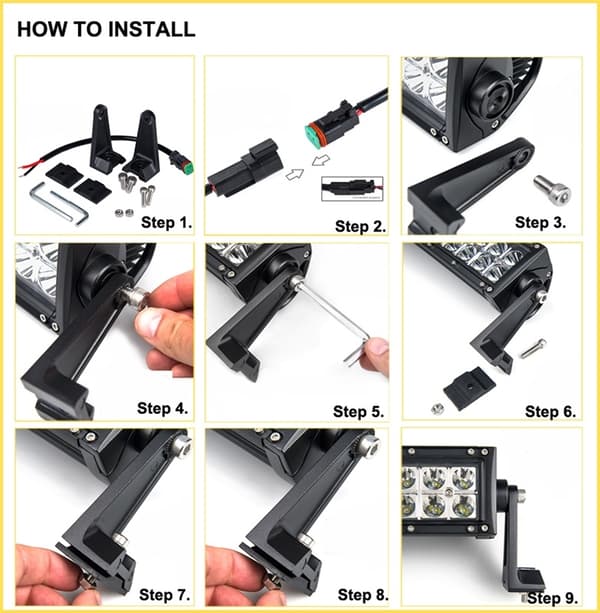 HOW TO INSTALL

Step 1.

Step 2.

Step 3.

Step 4.

Step 5.

Step 6.

Step 7.

Step 8.

Step 9.