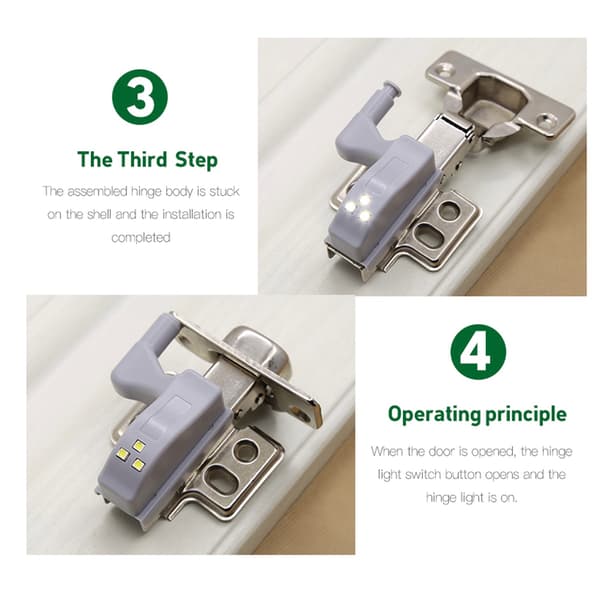 3

The Third Step

The assembled hinge body is stuck on the shell and the installation is completed

4

Operating principle

When the door is opened, the hinge light switch button opens and the hinge light is on.