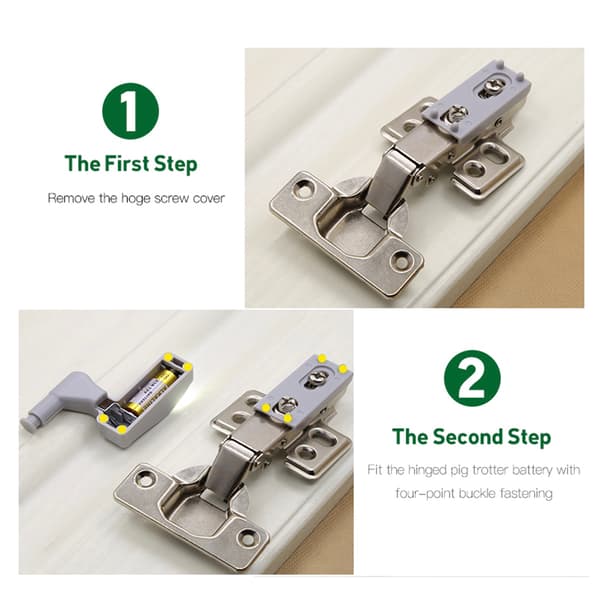 1

The First Step

Remove the hoge screw cover

2

The Second Step

Fit the hinged pig trotter battery with four-point buckle fastening