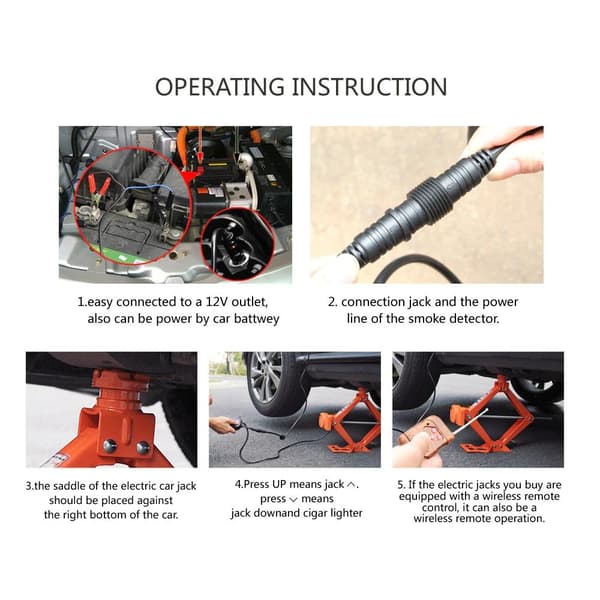 OPERATING INSTRUCTION

1.easy connected to a 12V outlet, also can be power by car battwey

2. connection jack and the power line of the smoke detector.

3.the saddle of the electric car jack should be placed against the right bottom of the car.

4.Press UP means jack ∧. press ∨ means jack downand cigar lighter

5. If the electric jacks you buy are equipped with a wireless remote control, it can also be a wireless remote operation.