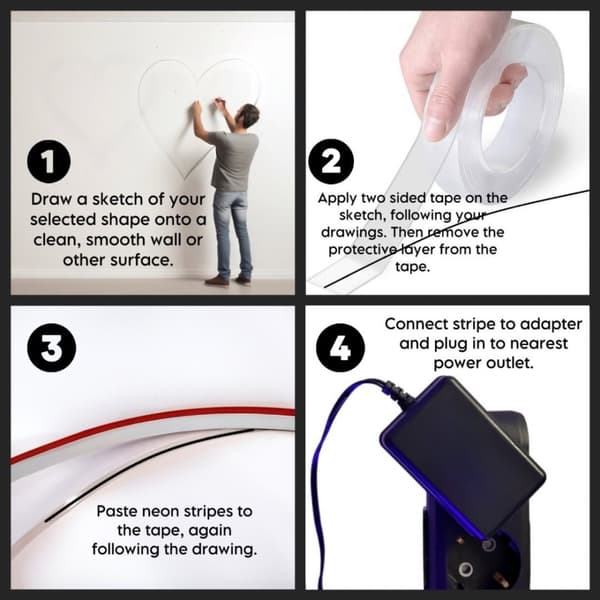 1

Draw a sketch of your selected shape onto a clean, smooth wall or other surface.

2

Apply two sided tape on the sketch, following your drawings. Then remove the protective layer from the tape.

3

Paste neon stripes to the tape, again following the drawing.

4

Connect stripe to adapter and plug in to nearest power outlet.