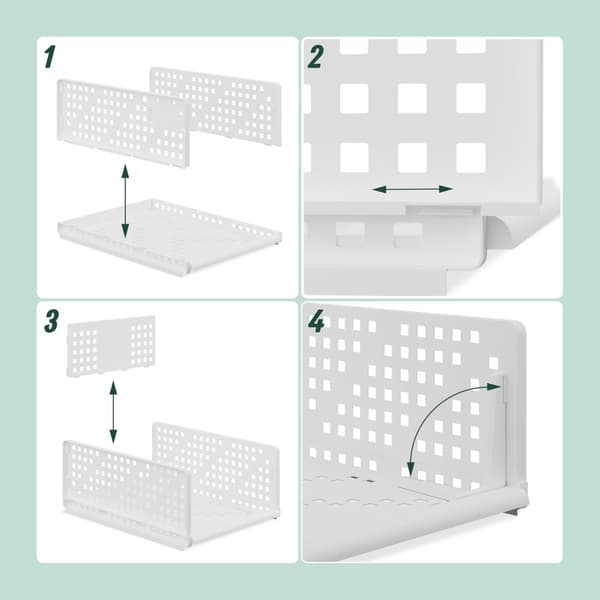 1

2

3

4