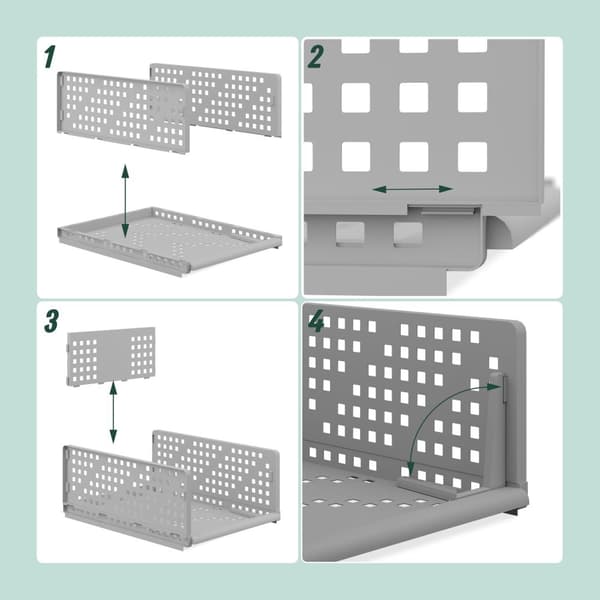 1

2

3

4