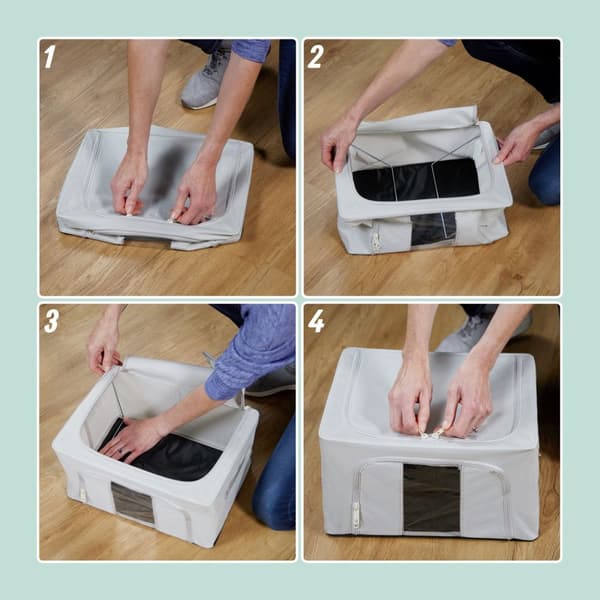 1

2

3

4