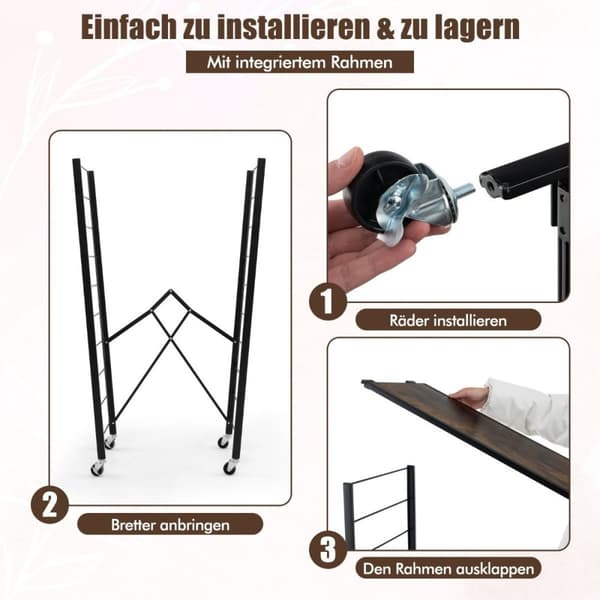 Einfach zu installieren & zu lagern

Mit integriertem Rahmen

1

Räder installieren

2

Bretter anbringen

3

Den Rahmen ausklappen